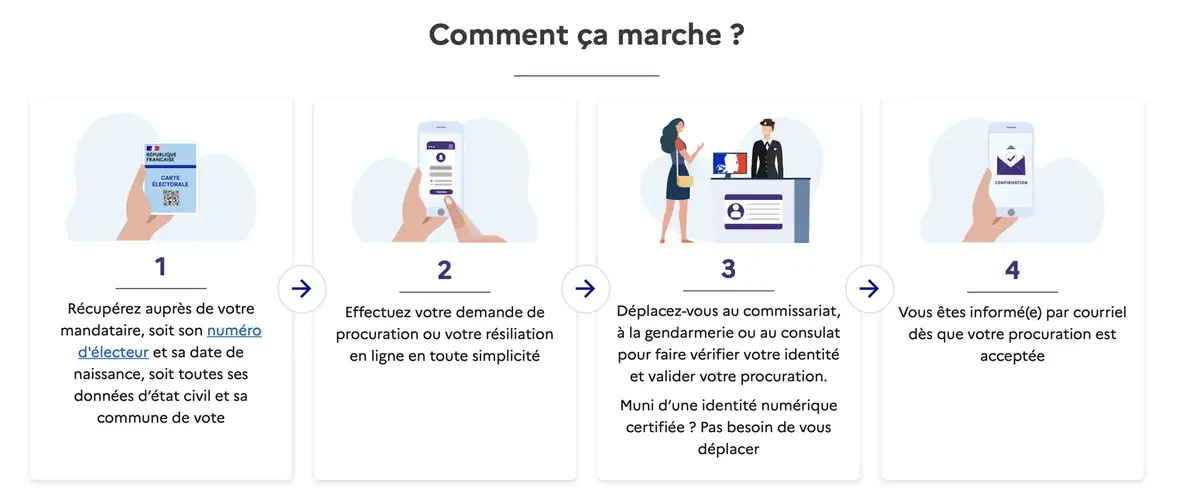 Comment ça marche ?

RÉPUBLIQUE FRANÇAISE

CARTE ÉLECTORALE

1

Récupérez auprès de votre mandataire, soit son numéro d'électeur et sa date de naissance, soit toutes ses données d'état civil et sa commune de vote

2

Effectuez votre demande de procuration ou votre résiliation en ligne en toute simplicité

3

Déplacez-vous au commissariat, à la gendarmerie ou au consulat pour faire vérifier votre identité et valider votre procuration.

Muni d'une identité numérique certifiée ? Pas besoin de vous déplacer

CONFIRMATION

4

Vous êtes informé(e) par courriel dès que votre procuration est acceptée