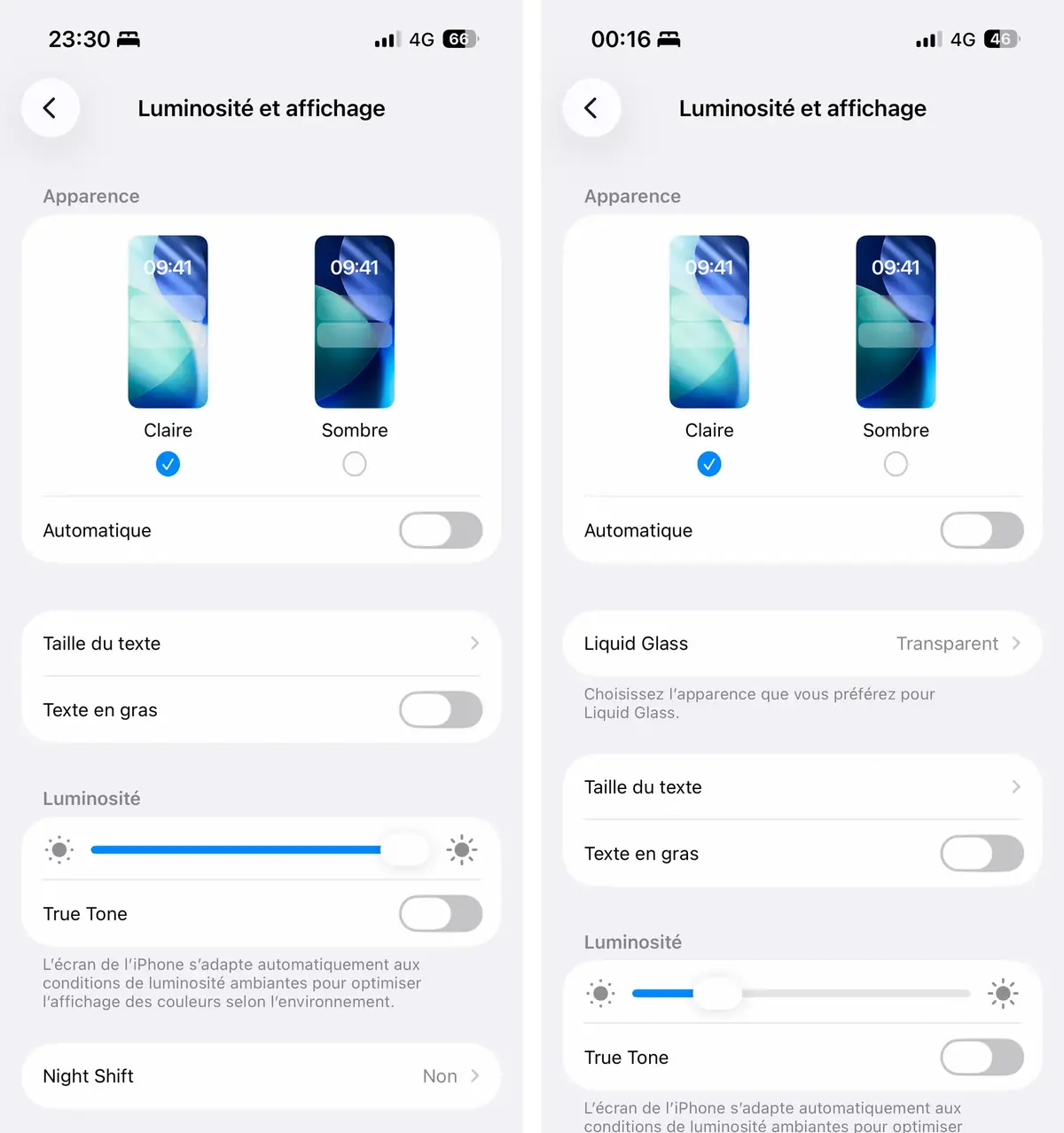 23:30 4G 66

Luminosité et affichage

Apparence

09:41
Claire

09:41
Sombre

Automatique

Taille du texte

Texte en gras

Luminosité

True Tone

L'écran de l'iPhone s'adapte automatiquement aux conditions de luminosité ambiantes pour optimiser l'affichage des couleurs selon l'environnement.

Night Shift Non

00:16 4G 46

Luminosité et affichage

Apparence

09:41
Claire

09:41
Sombre

Automatique

Liquid Glass Transparent

Choisissez l'apparence que vous préférez pour Liquid Glass.

Taille du texte

Texte en gras

Luminosité

True Tone

L'écran de l'iPhone s'adapte automatiquement aux conditions de luminosité ambiantes pour optimiser