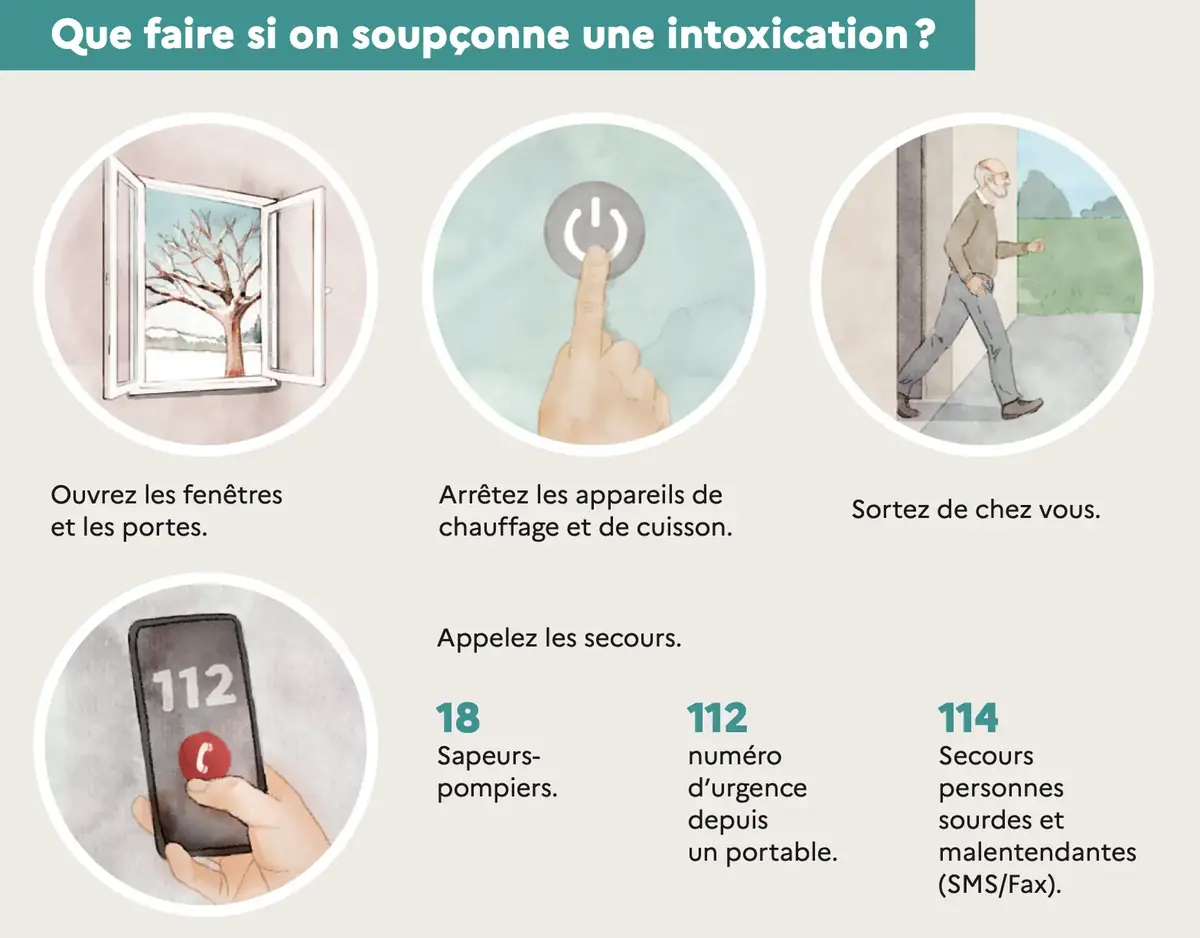 Que faire si on soupçonne une intoxication ?

Ouvrez les fenêtres et les portes.

Arrêtez les appareils de chauffage et de cuisson.

Sortez de chez vous.

112

Appelez les secours.

18
Sapeurs-pompiers.

112
numéro d'urgence depuis un portable.

114
Secours personnes sourdes et malentendantes (SMS/Fax).